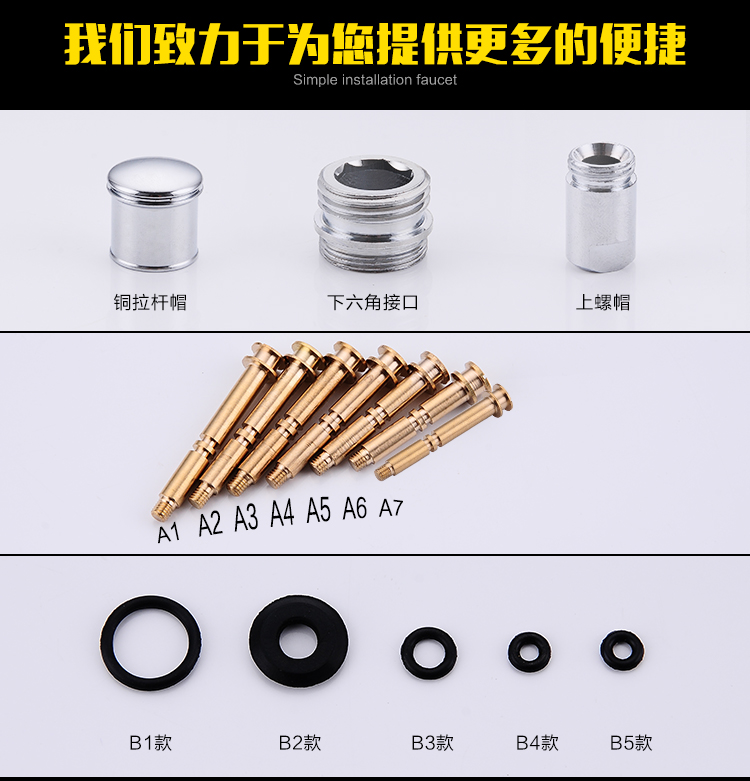 我们致力于为您提供更多的便捷

Simple installation faucet

铜拉杆帽

下六角接口

上螺帽

A1 A2 A3 A4 A5 A6 A7

B1款

B2款

B3款

B4款

B5款